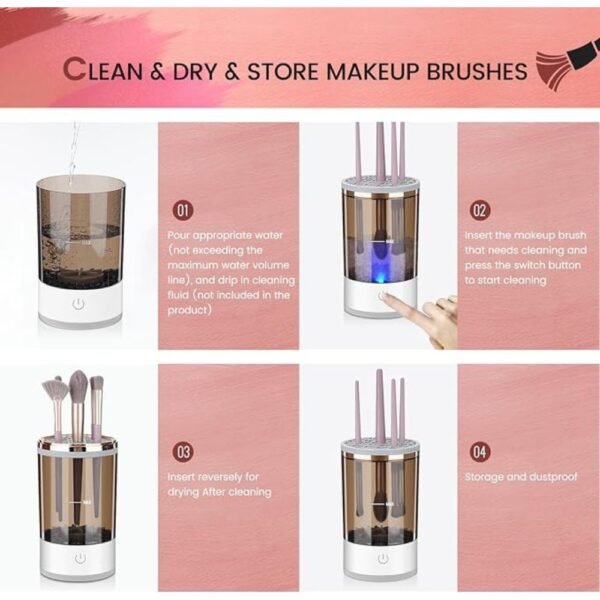 CLEAN & DRY & STORE MAKEUP BRUSHES

01

Pour appropriate water (not exceeding the maximum water volume line), and drip in cleaning fluid (not included in the product)

02

Insert the makeup brush that needs cleaning and press the switch button to start cleaning

03

Insert reversely for drying After cleaning

04

Storage and dustproof