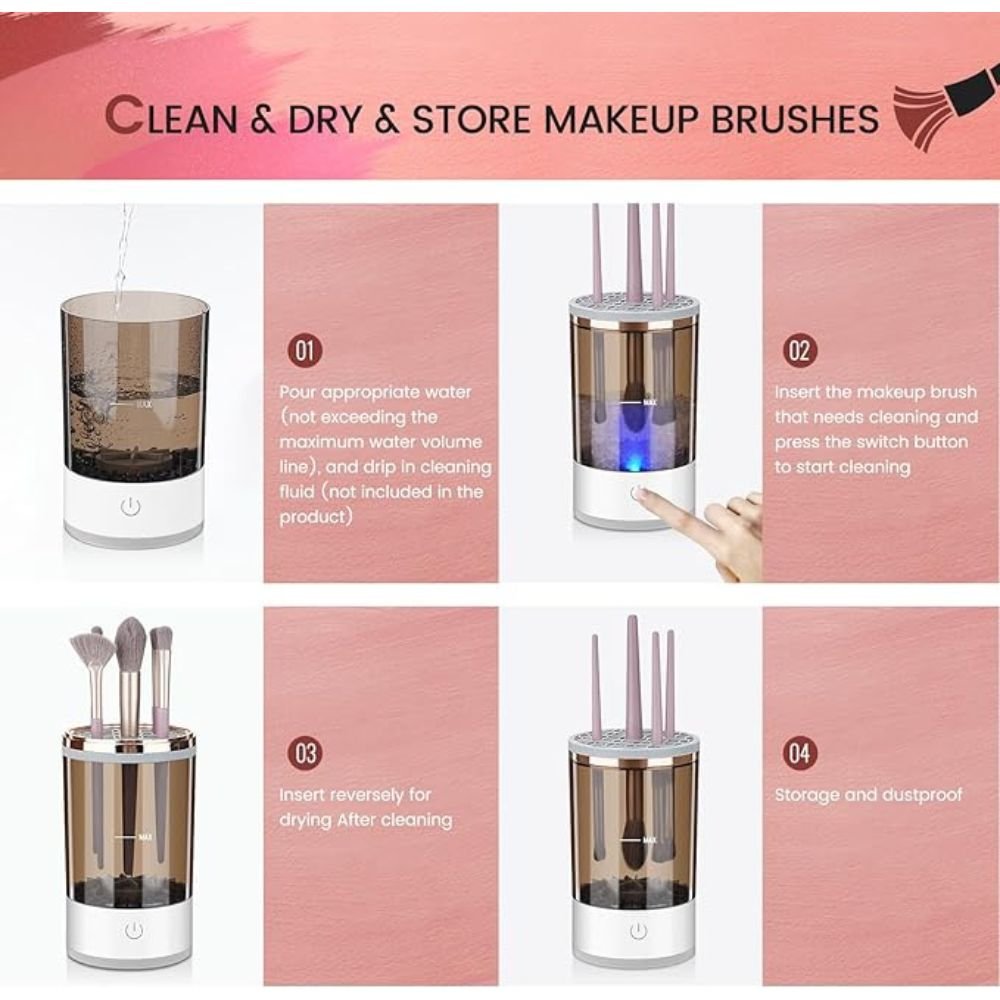 CLEAN & DRY & STORE MAKEUP BRUSHES

MAX

01

Pour appropriate water (not exceeding the maximum water volume line), and drip in cleaning fluid (not included in the product)

MAX

02

Insert the makeup brush that needs cleaning and press the switch button to start cleaning

MAX

03

Insert reversely for drying After cleaning

MAX

04

Storage and dustproof